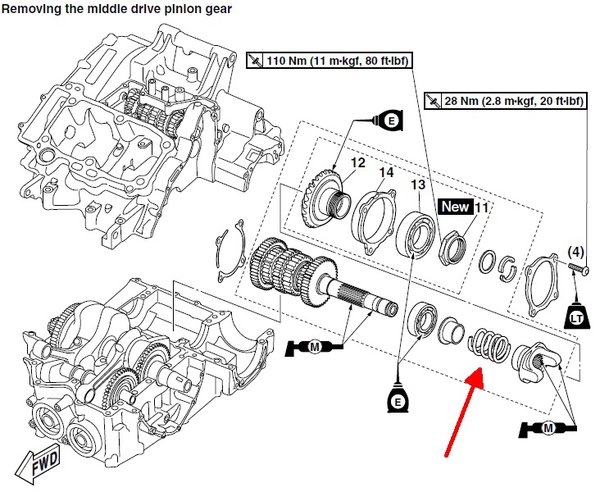 Removing the middle drive pinion gear

110 Nm (11 m·kgf, 80 ft·lbf)

28 Nm (2.8 m·kgf, 20 ft·lbf)

E

12

14

13

New 11

(4)

LT

M

E

M

FWD