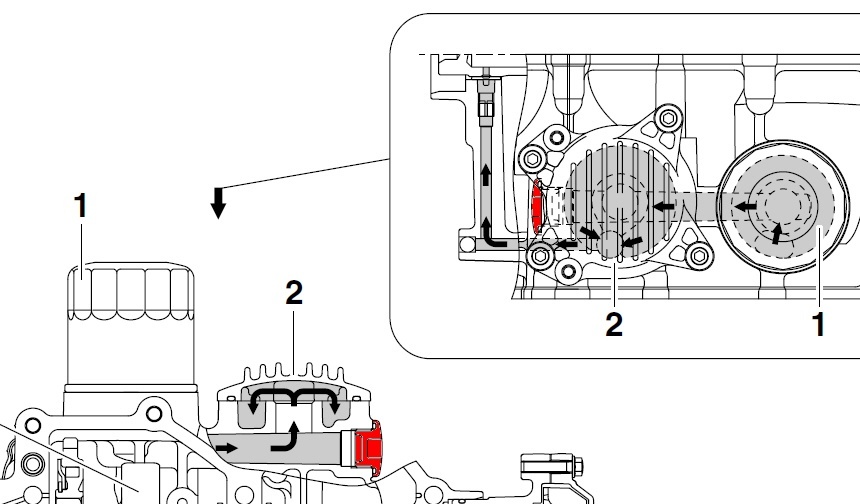 1
2
2
1