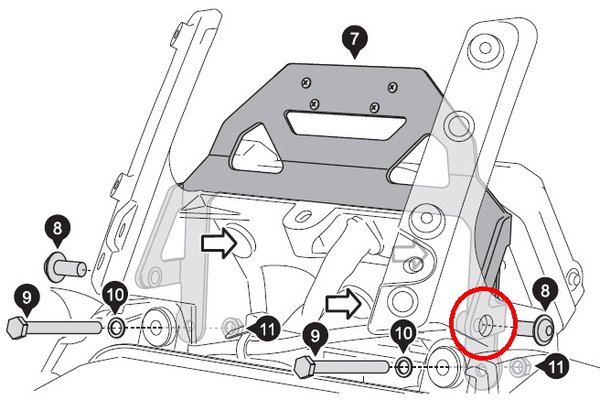 7
8
9
10
11
9
10
8
11