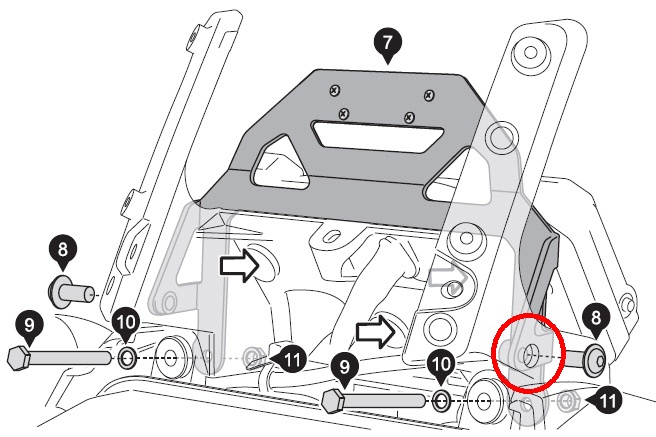 7
8
9
10
11
9
10
8
11