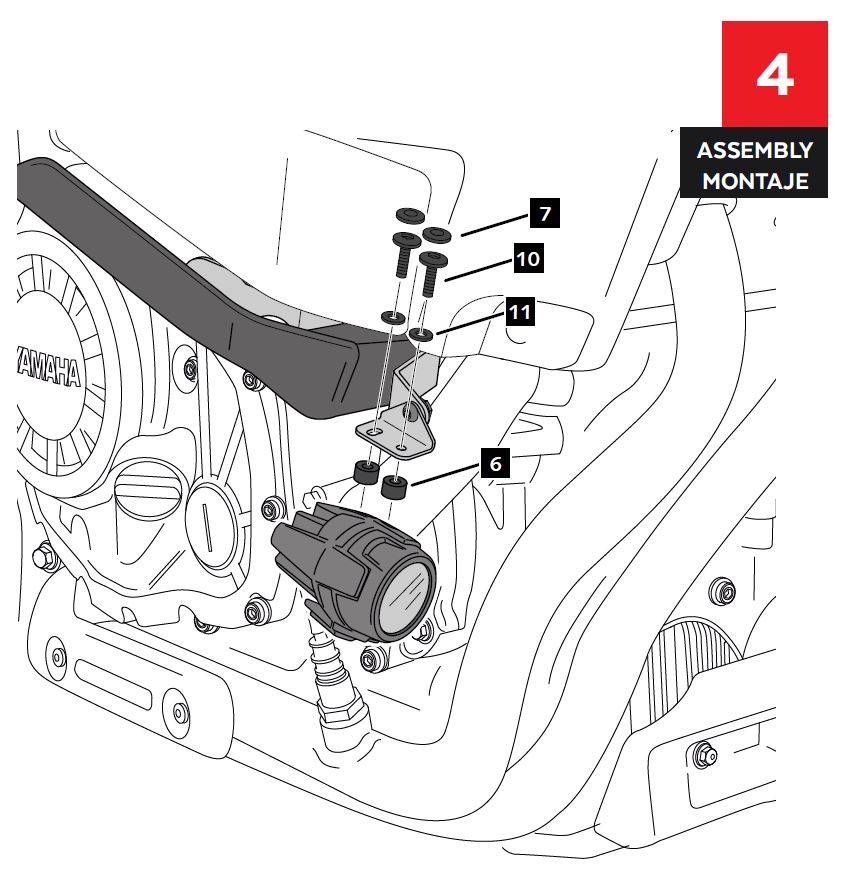 4
ASSEMBLY
MONTAJE

7
10
11
6

YAMAHA