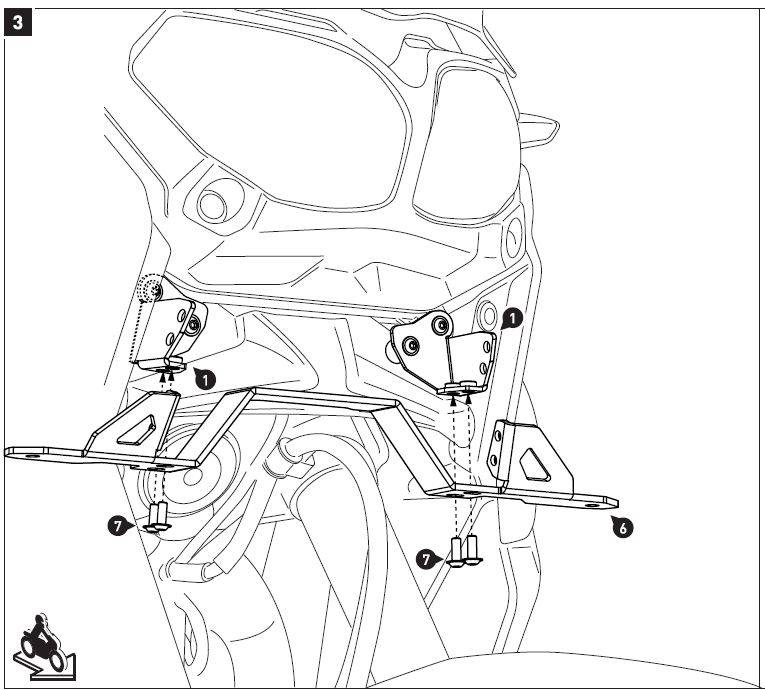 3
1
1
7
7
6