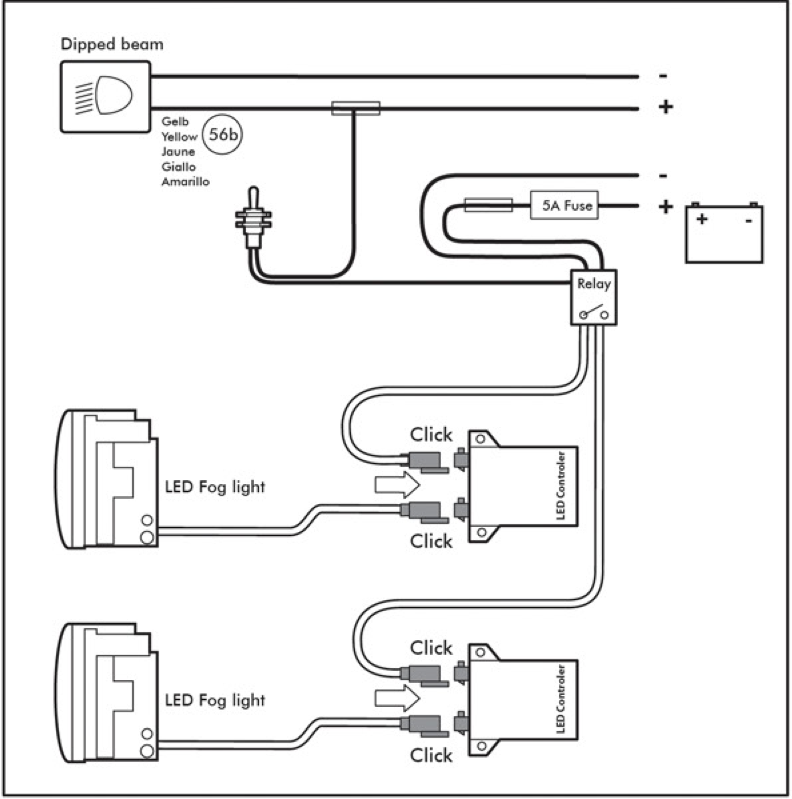 Dipped beam

-
+

Gelb
Yellow
Jaune
Giallo
Amarillo

56b

-
5A Fuse
+

+ -

Relay

Click
LED Fog light
LED Controler
Click

Click
LED Fog light
LED Controler
Click