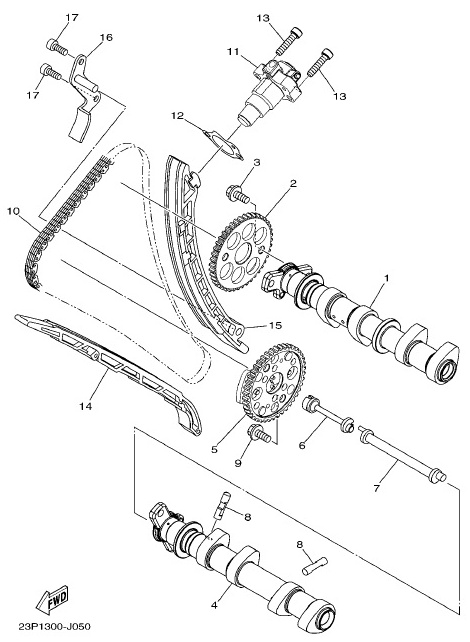 17
16
17
13
11
13
12
3
2
10
1
15
14
5
9
6
7
8
8
4
FWD
23P1300-J050